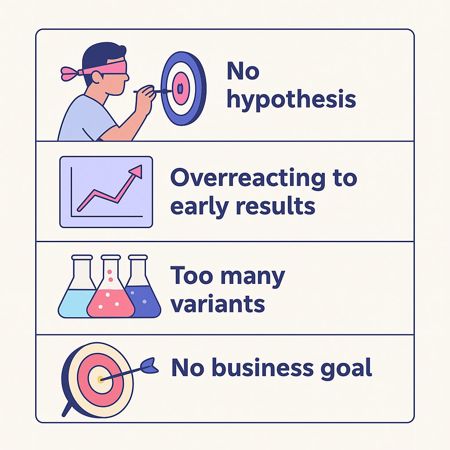 No hypothesis

Overreacting to early results

Too many variants

No business goal